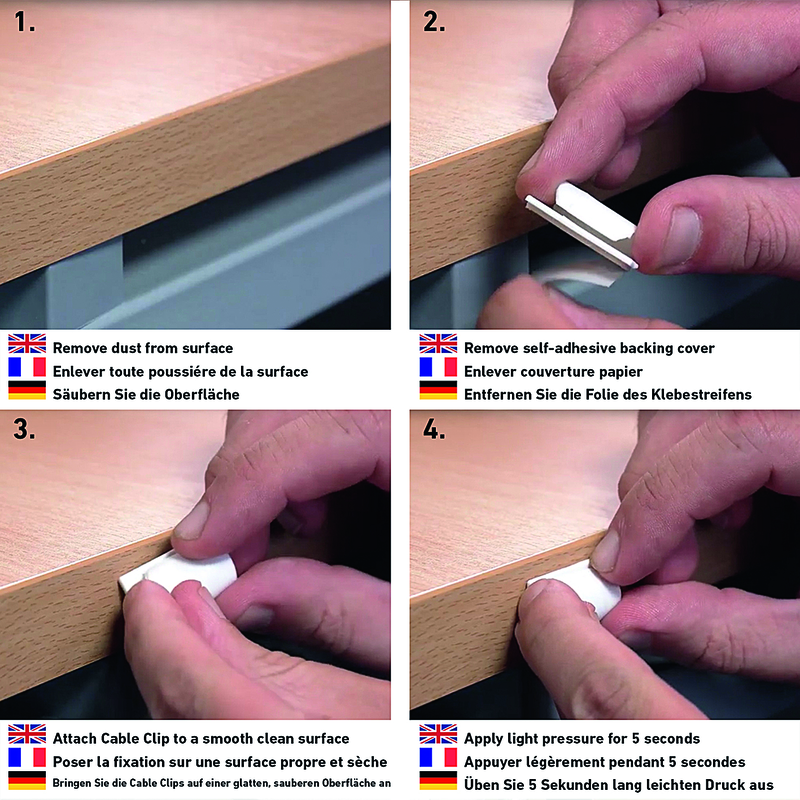 1.

Remove dust from surface
Enlever toute poussiére de la surface
Säubern Sie die Oberfläche

2.

Remove self-adhesive backing cover
Enlever couverture papier
Entfernen Sie die Folie des Klebestreifens

3.

Attach Cable Clip to a smooth clean surface
Poser la fixation sur une surface propre et sèche
Bringen Sie die Cable Clips auf einer glatten, sauberen Oberfläche an

4.

Apply light pressure for 5 seconds
Appuyer légèrement pendant 5 secondes
Üben Sie 5 Sekunden lang leichten Druck aus